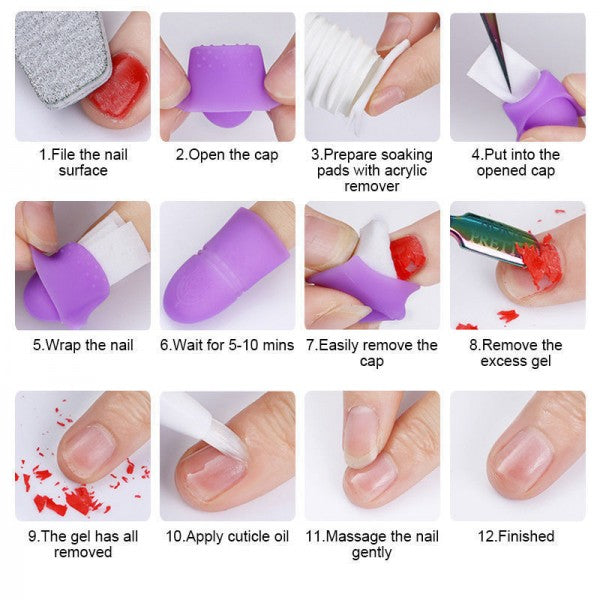 1.File the nail surface

2.Open the cap

3.Prepare soaking pads with acrylic remover

4.Put into the opened cap

5.Wrap the nail

6.Wait for 5-10 mins

7.Easily remove the cap

8.Remove the excess gel

9.The gel has all removed

10.Apply cuticle oil

11.Massage the nail gently

12.Finished